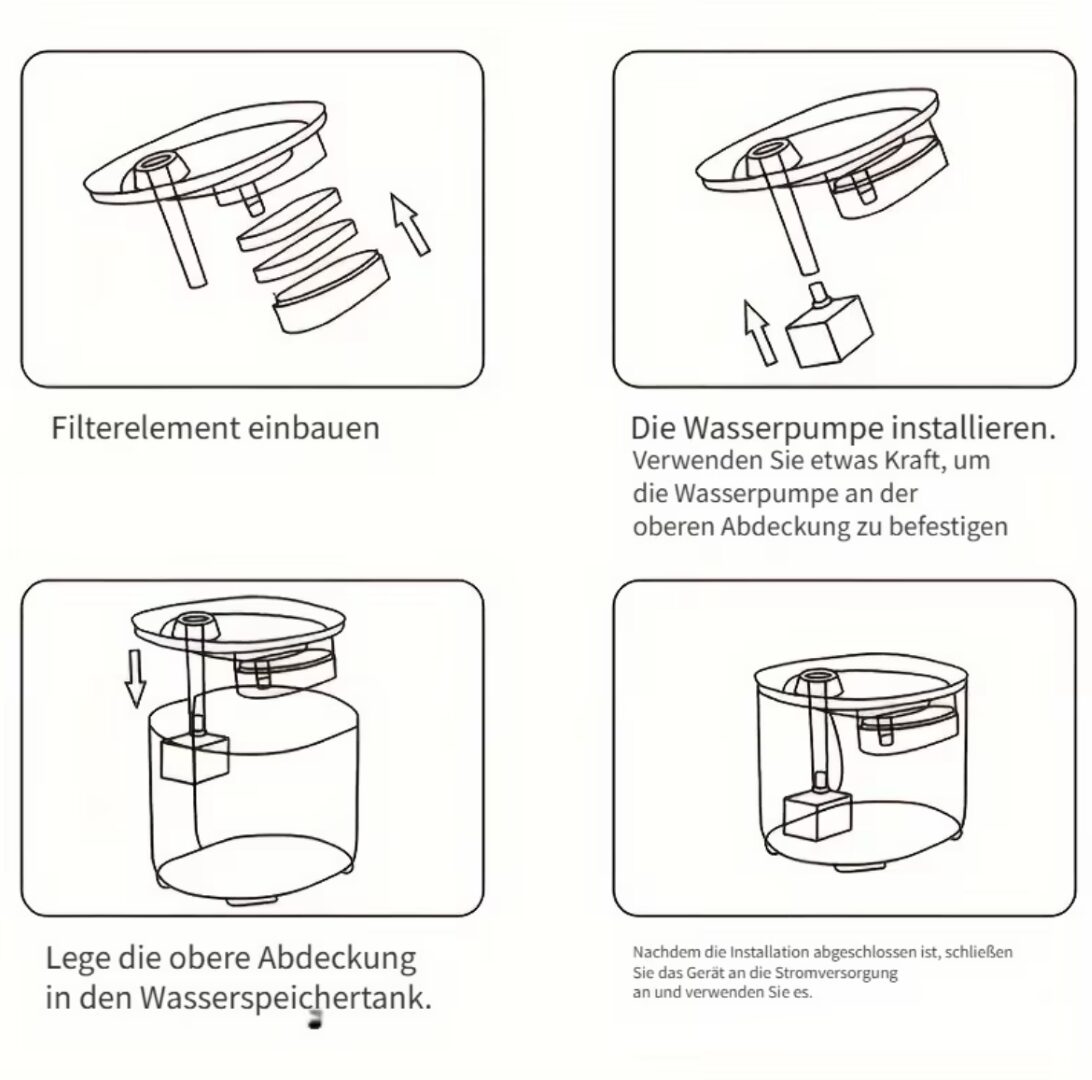 Filterelement einbauen

Die Wasserpumpe installieren.
Verwenden Sie etwas Kraft, um die Wasserpumpe an der oberen Abdeckung zu befestigen

Lege die obere Abdeckung in den Wasserspeichertank.

Nachdem die Installation abgeschlossen ist, schließen Sie das Gerät an die Stromversorgung an und verwenden Sie es.