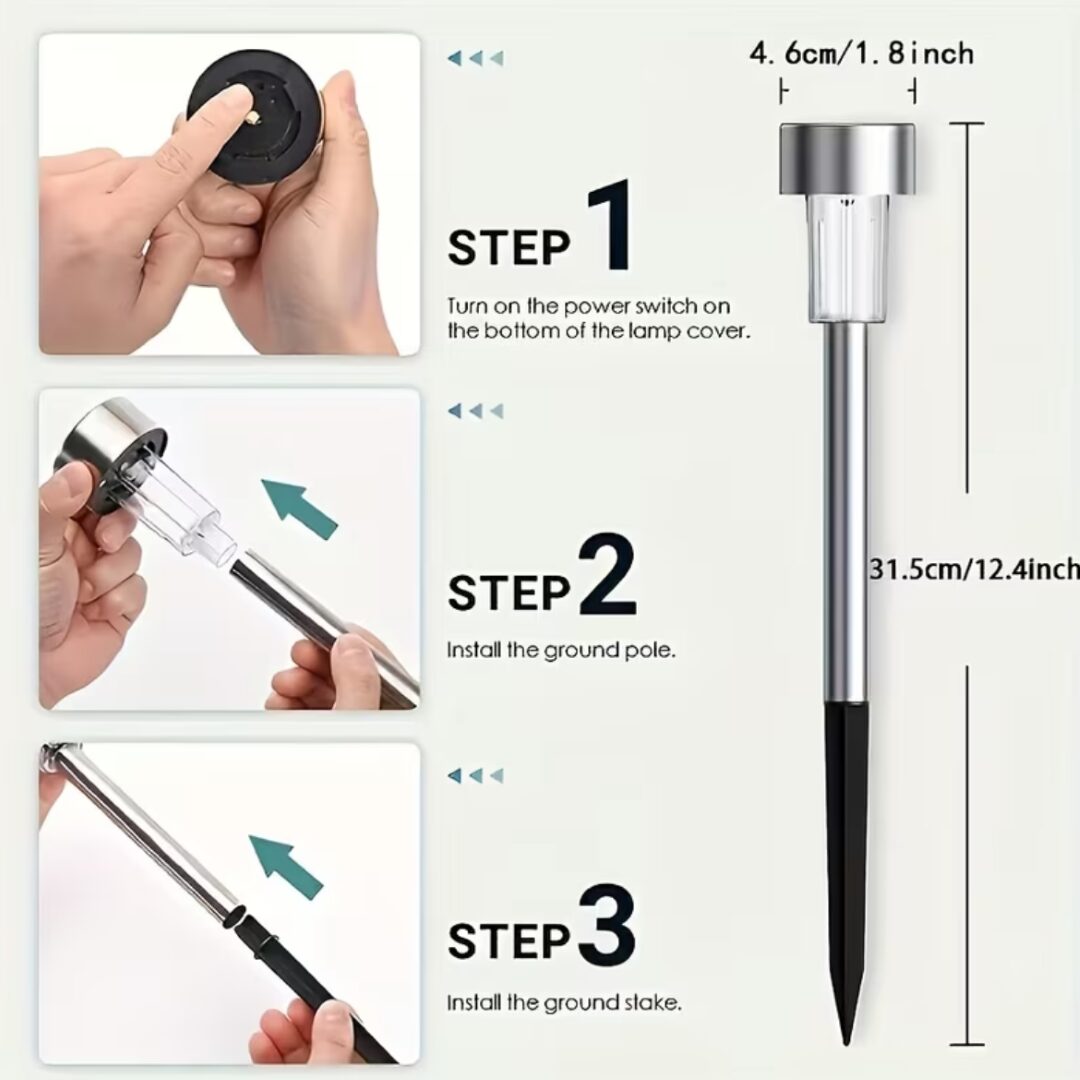 STEP 1

Turn on the power switch on the bottom of the lamp cover.

STEP 2

Install the ground pole.

STEP 3

Install the ground stake.

4.6cm/1.8inch

31.5cm/12.4inch